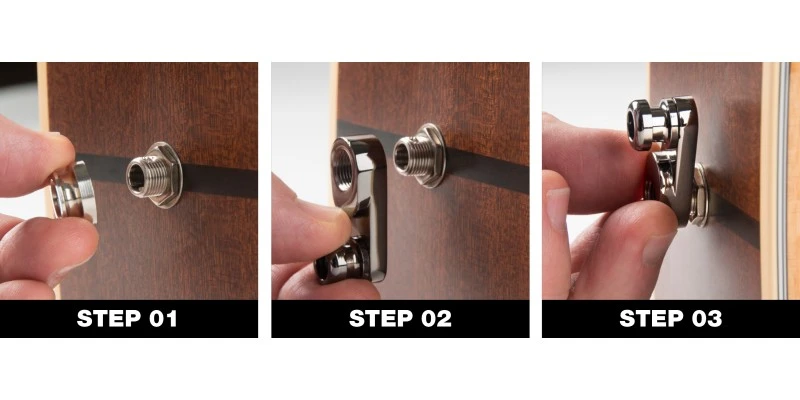 STEP 01

STEP 02

STEP 03